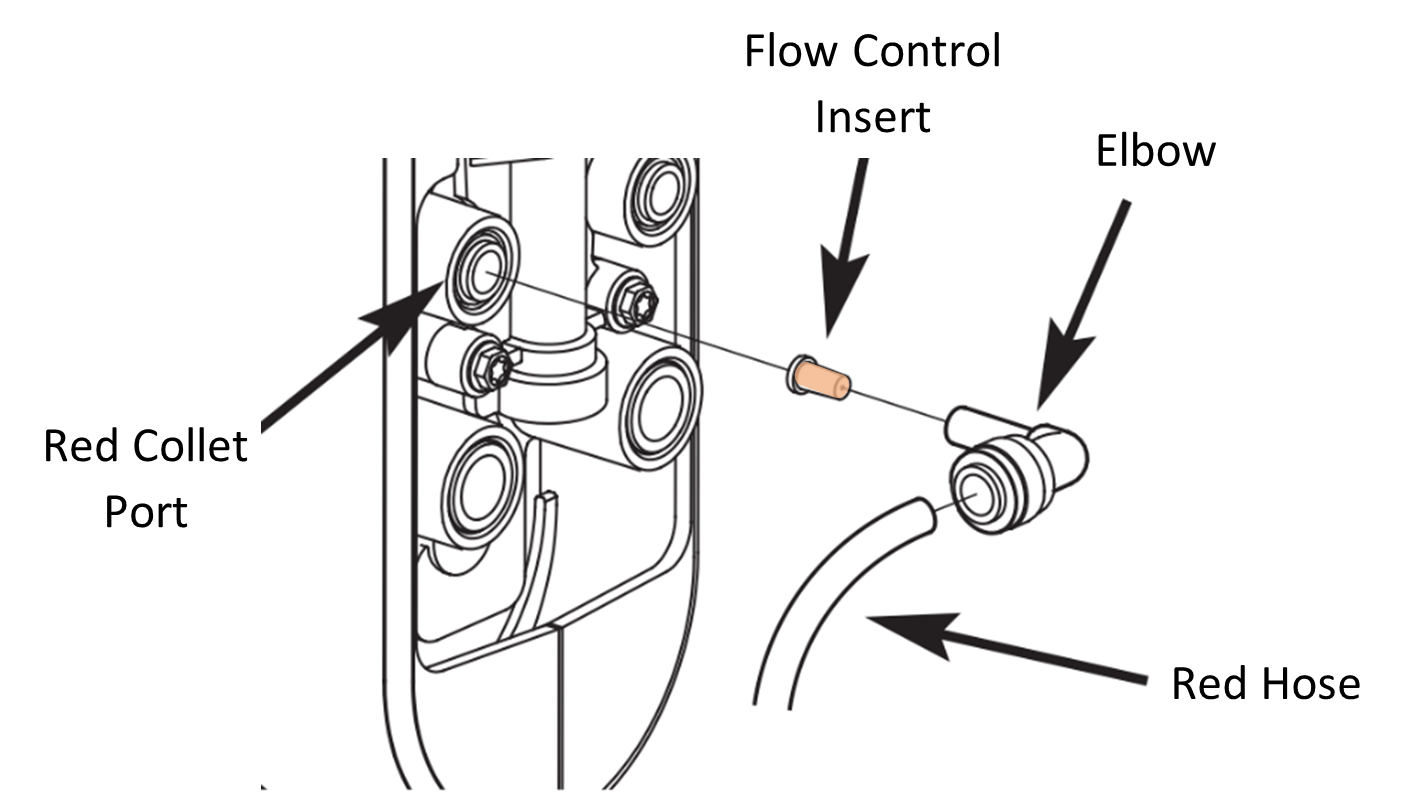 Flow Control Insert

Elbow

Red Collet Port

Red Hose